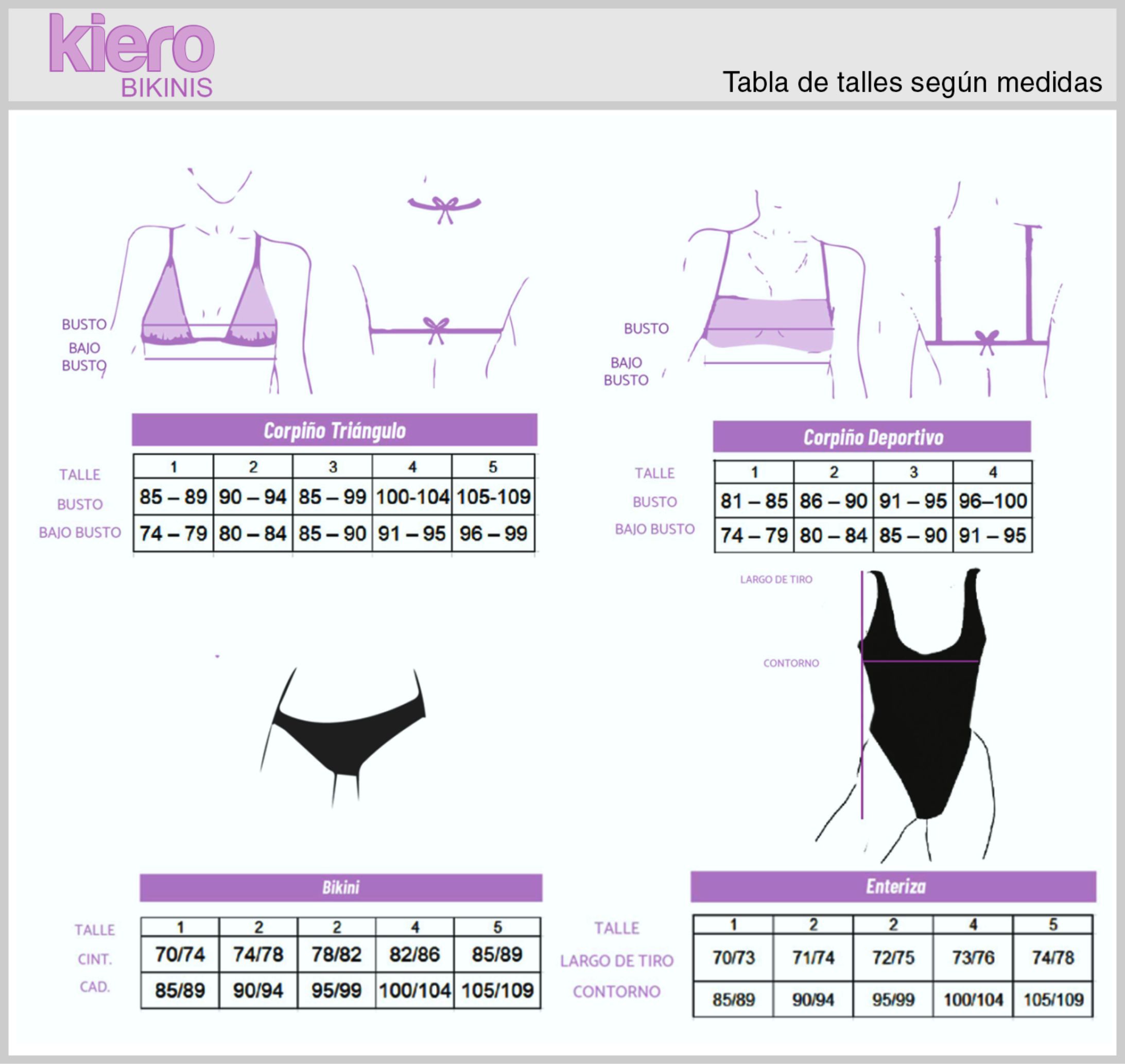 kiero
BIKINIS

Tabla de talles según medidas

BUSTO
BAJO BUSTO

BUSTO
BAJO BUSTO

Corpiño Triángulo

| TALLE | 1 | 2 | 3 | 4 | 5 |
|---|---|---|---|---|---|
| BUSTO | 85 – 89 | 90 – 94 | 85 – 99 | 100-104 | 105-109 |
| BAJO BUSTO | 74 – 79 | 80 – 84 | 85 – 90 | 91 – 95 | 96 – 99 |

Corpiño Deportivo

| TALLE | 1 | 2 | 3 | 4 |
|---|---|---|---|---|
| BUSTO | 81 – 85 | 86 – 90 | 91 – 95 | 96–100 |
| BAJO BUSTO | 74 – 79 | 80 – 84 | 85 – 90 | 91 – 95 |

LARGO DE TIRO
CONTORNO

Bikini

| TALLE | 1 | 2 | 2 | 4 | 5 |
|---|---|---|---|---|---|
| CINT. | 70/74 | 74/78 | 78/82 | 82/86 | 85/89 |
| CAD. | 85/89 | 90/94 | 95/99 | 100/104 | 105/109 |

Enteriza

| TALLE | 1 | 2 | 2 | 4 | 5 |
|---|---|---|---|---|---|
| LARGO DE TIRO | 70/73 | 71/74 | 72/75 | 73/76 | 74/78 |
| CONTORNO | 85/89 | 90/94 | 95/99 | 100/104 | 105/109 |